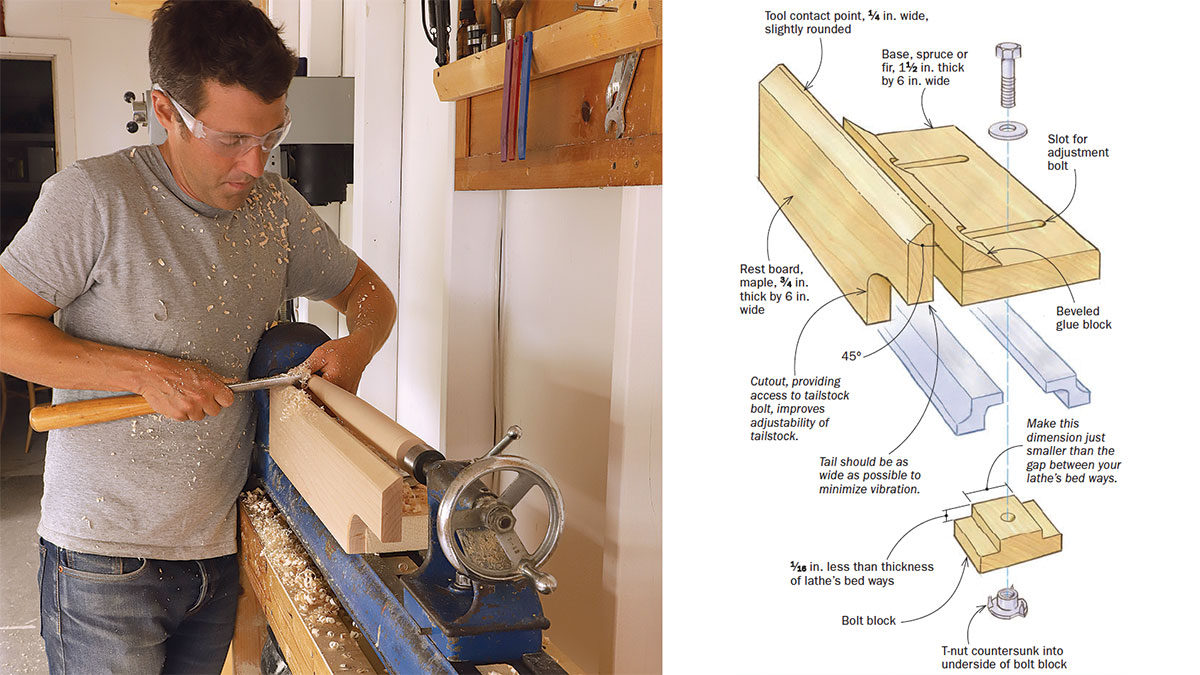 Tool contact point, $\frac{1}{4}$ in. wide, slightly rounded

Base, spruce or fir, $1\frac{1}{2}$ in. thick by 6 in. wide

Slot for adjustment bolt

Rest board, maple, $\frac{3}{4}$ in. thick by 6 in. wide

Beveled glue block

45°

Cutout, providing access to tailstock bolt, improves adjustability of tailstock.

Tail should be as wide as possible to minimize vibration.

Make this dimension just smaller than the gap between your lathe's bed ways.

$\frac{1}{16}$ in. less than thickness of lathe's bed ways

Bolt block

T-nut countersunk into underside of bolt block